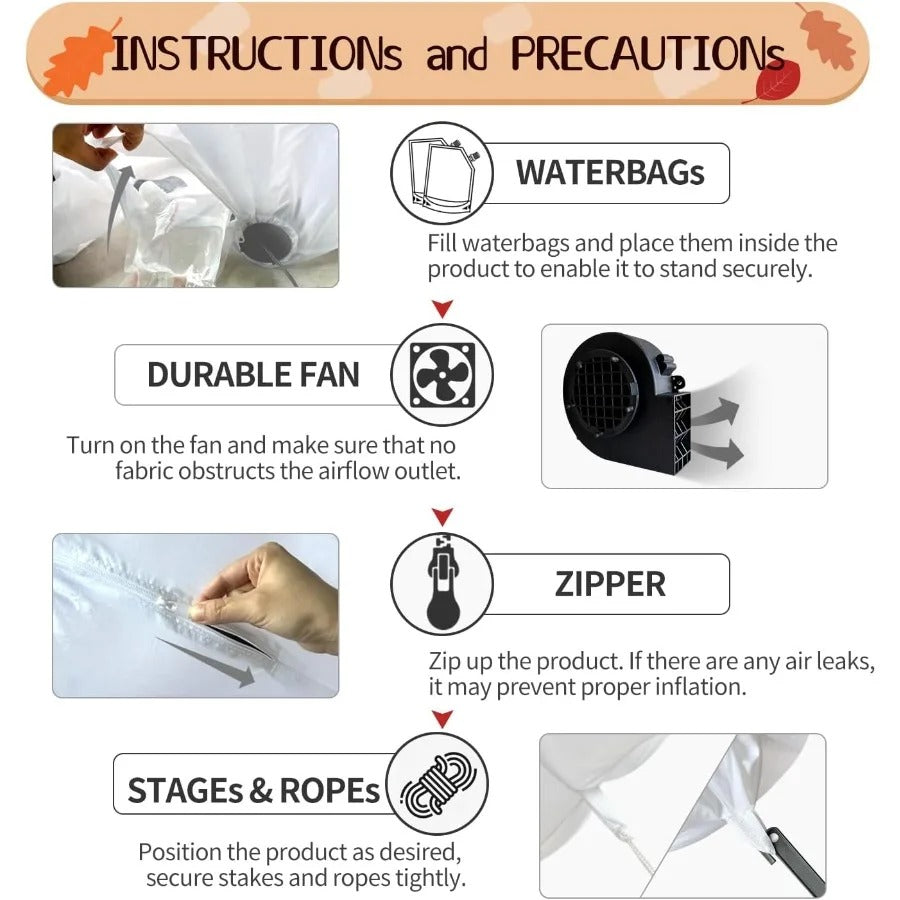 INSTRUCTIONs and PRECAUTIONs

WATERBAGs

Fill waterbags and place them inside the product to enable it to stand securely.

DURABLE FAN

Turn on the fan and make sure that no fabric obstructs the airflow outlet.

ZIPPER

Zip up the product. If there are any air leaks, it may prevent proper inflation.

STAGEs & ROPEs

Position the product as desired, secure stakes and ropes tightly.